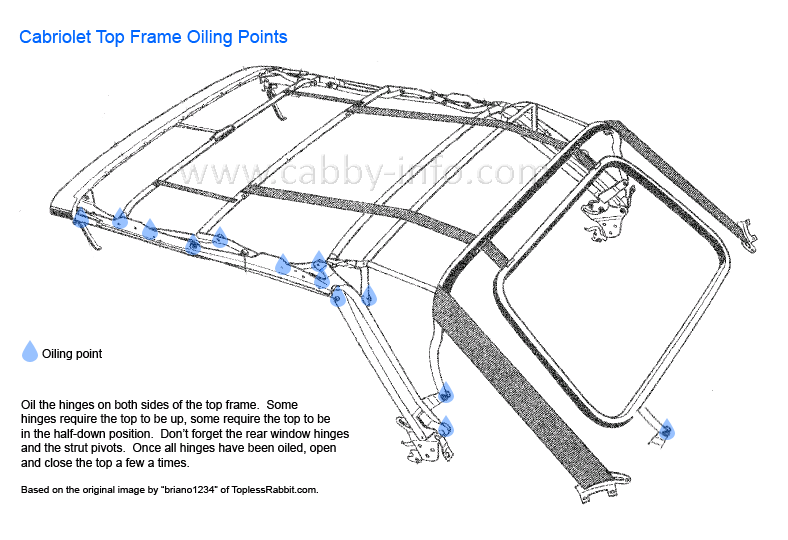 Cabriolet Top Frame Oiling Points

www.cabby-info.com

Oiling point

Oil the hinges on both sides of the top frame. Some hinges require the top to be up, some require the top to be in the half-down position. Don't forget the rear window hinges and the strut pivots. Once all hinges have been oiled, open and close the top a few a times.

Based on the original image by "briano1234" of ToplessRabbit.com.