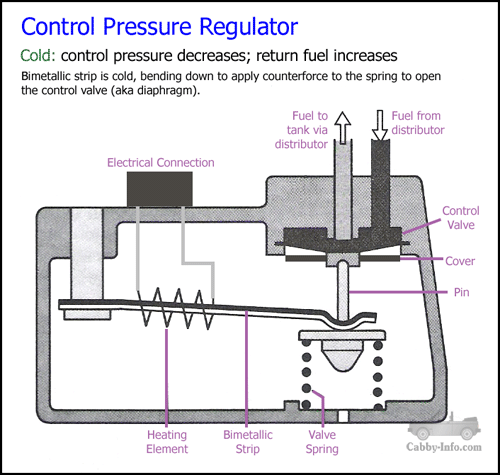 Control Pressure Regulator

Cold: control pressure decreases; return fuel increases

Bimetallic strip is cold, bending down to apply counterforce to the spring to open the control valve (aka diaphragm).

Fuel to tank via distributor

Fuel from distributor

Electrical Connection

Control Valve

Cover

Pin

Heating Element

Bimetallic Strip

Valve Spring

Cabby-Info.com