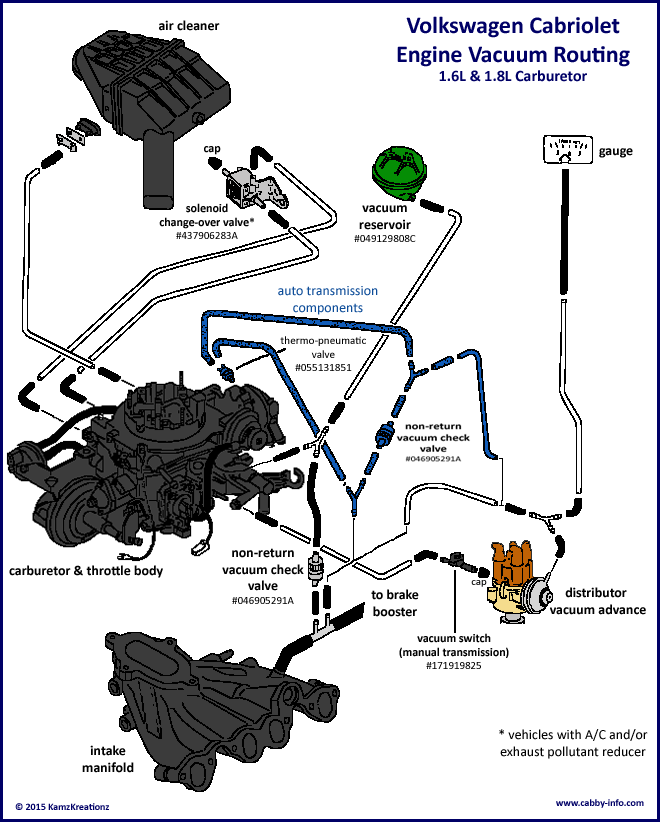 Volkswagen Cabriolet
Engine Vacuum Routing
1.6L & 1.8L Carburetor

air cleaner

cap

solenoid
change-over valve*
#437906283A

vacuum
reservoir
#049129808C

gauge

auto transmission
components

thermo-pneumatic
valve
#055131851

non-return
vacuum check
valve
#046905291A

carburetor & throttle body

non-return
vacuum check
valve
#046905291A

to brake
booster

cap

distributor
vacuum advance

vacuum switch
(manual transmission)
#171919825

intake
manifold

* vehicles with A/C and/or
exhaust pollutant reducer

© 2015 KamzKreationz

www.cabby-info.com