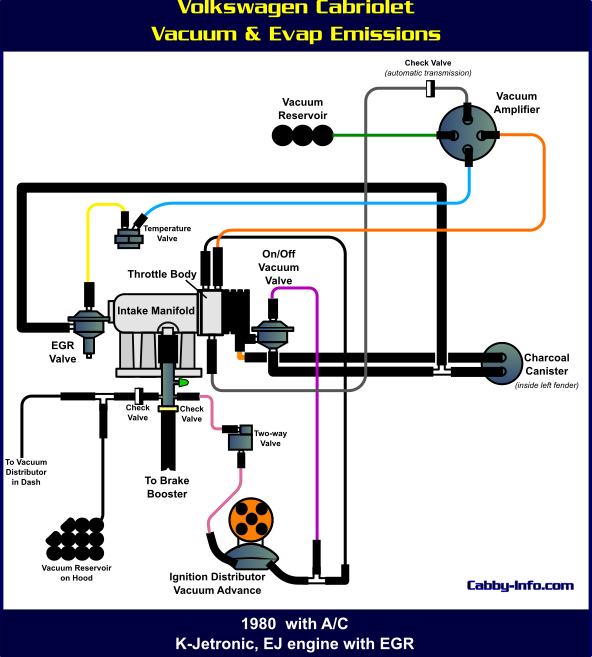 Volkswagen Cabriolet
Vacuum & Evap Emissions

Check Valve
(automatic transmission)

Vacuum Reservoir

Vacuum Amplifier

Temperature Valve

On/Off Vacuum Valve

Throttle Body

Intake Manifold

EGR Valve

Charcoal Canister
(inside left fender)

Check Valve

Check Valve

Two-way Valve

To Vacuum Distributor in Dash

To Brake Booster

Vacuum Reservoir on Hood

Ignition Distributor Vacuum Advance

Cabby-Info.com

1980 with A/C
K-Jetronic, EJ engine with EGR